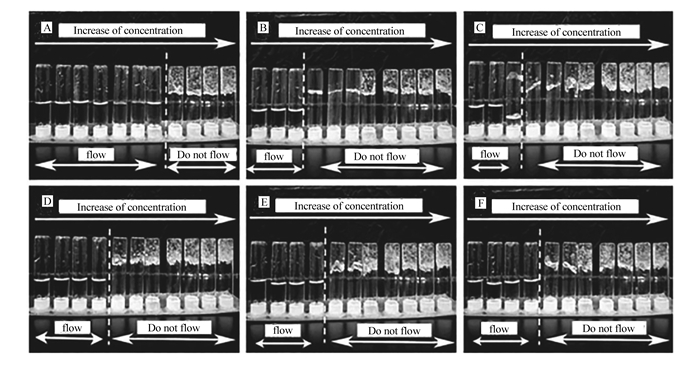 A Increase of concentration

flow

Do not flow

B Increase of concentration

flow

Do not flow

C Increase of concentration

flow

Do not flow

D Increase of concentration

flow

Do not flow

E Increase of concentration

flow

Do not flow

F Increase of concentration

flow

Do not flow