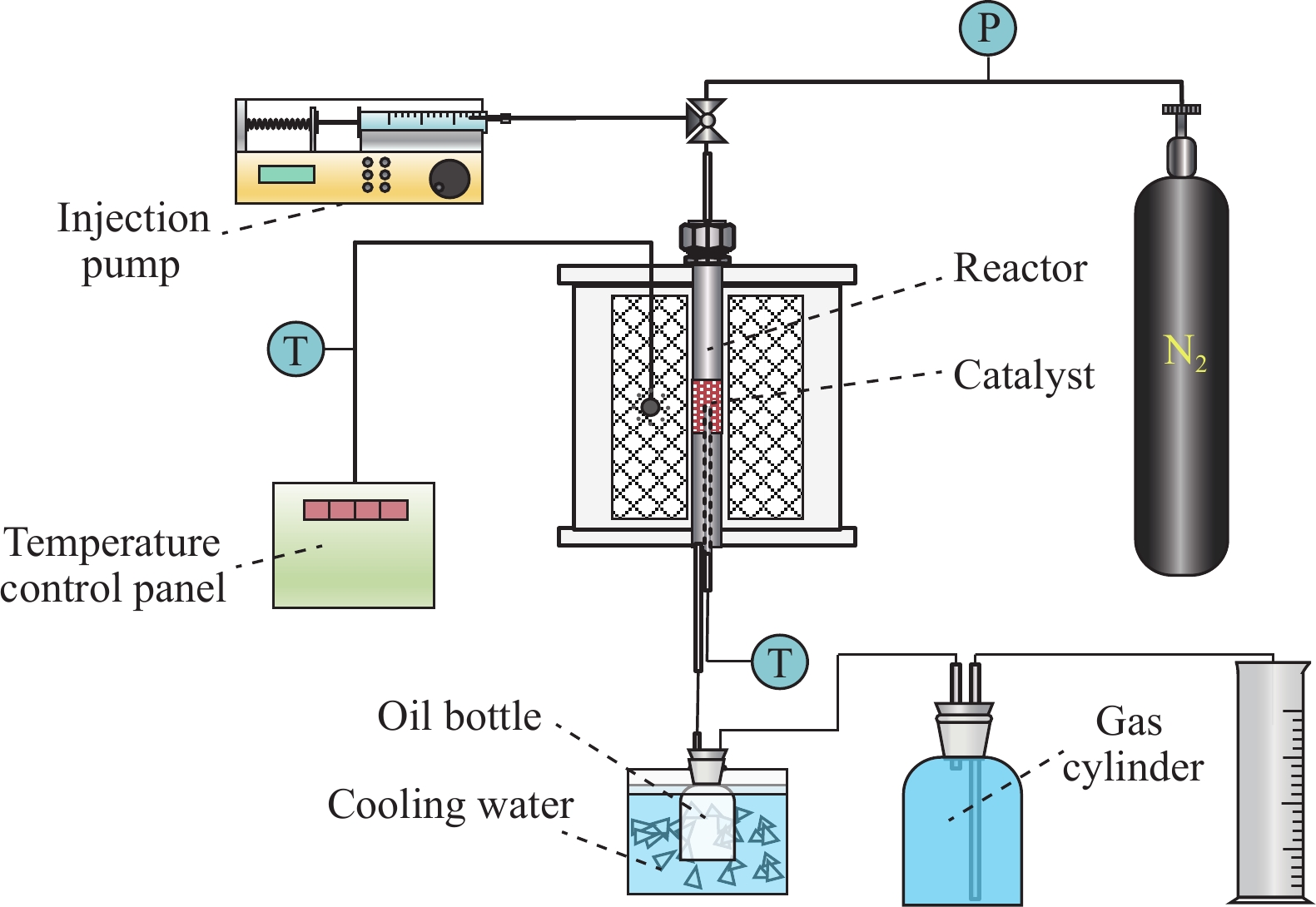 P

Injection pump

Reactor

T

Catalyst

$N_2$

Temperature control panel

T

Oil bottle

Gas cylinder

Cooling water