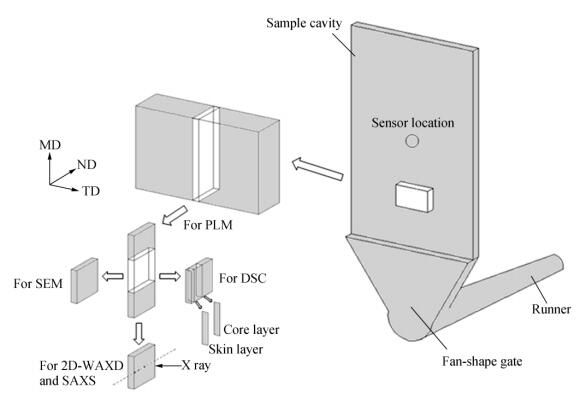 Sample cavity

Sensor location

MD
ND
TD

For PLM

For SEM

For DSC

Core layer
Skin layer

For 2D-WAXD and SAXS

X ray

Runner

Fan-shape gate