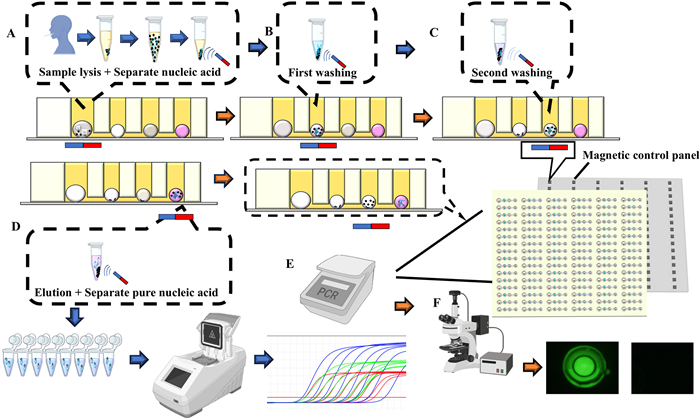 A

Sample lysis + Separate nucleic acid

B

First washing

C

Second washing

Magnetic control panel

D

Elution + Separate pure nucleic acid

E

PCR

F