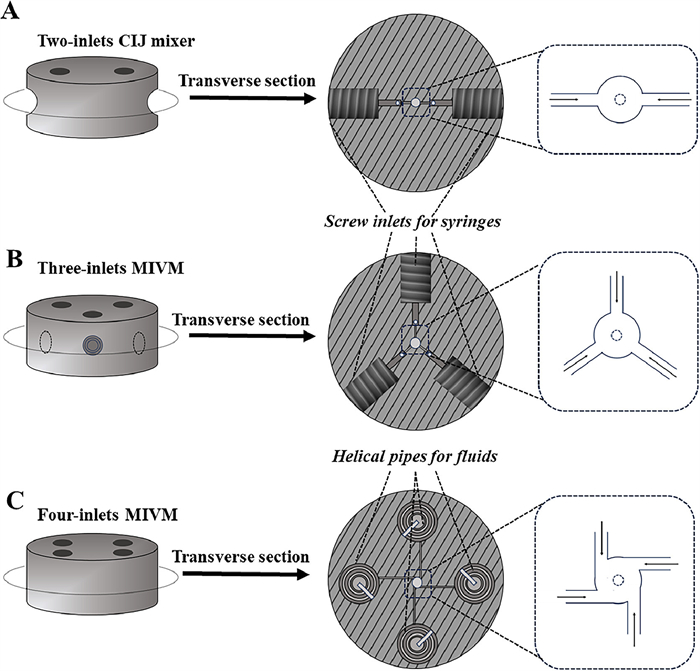 A

Two-inlets CIJ mixer

Transverse section

Screw inlets for syringes

B

Three-inlets MIVM

Transverse section

Helical pipes for fluids

C

Four-inlets MIVM

Transverse section